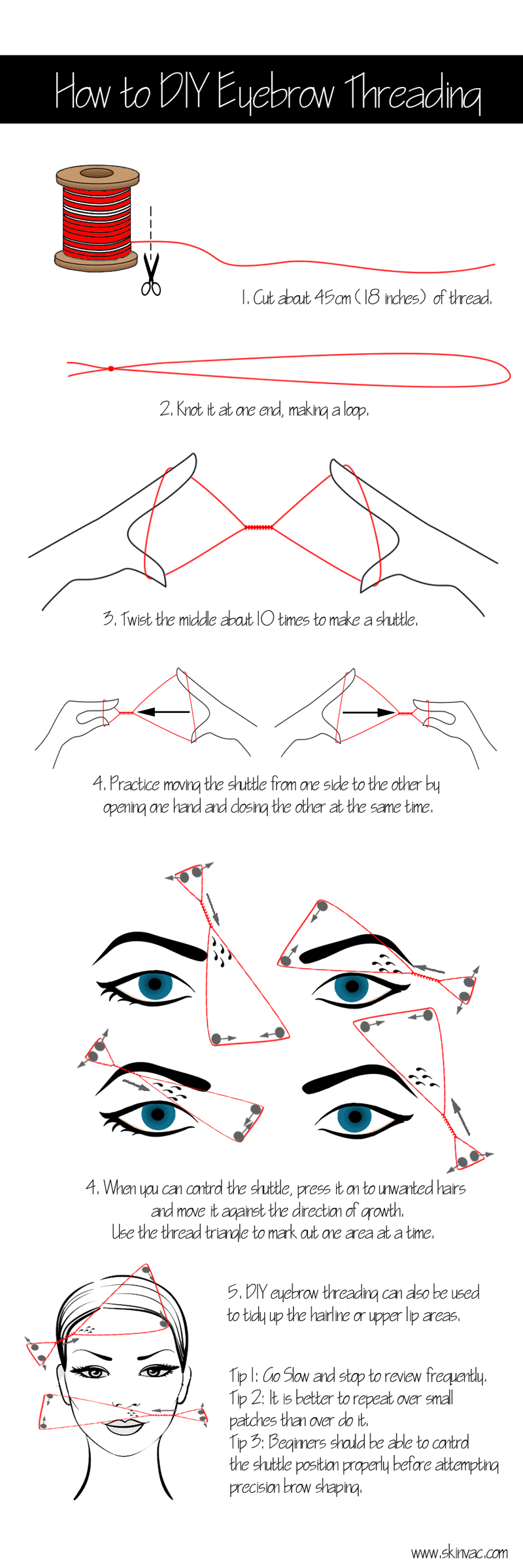 How to DIY Eyebrow Threading

1. Cut about 45cm (18 inches) of thread.

2. Knot it at one end, making a loop.

3. Twist the middle about 10 times to make a shuttle.

4. Practice moving the shuttle from one side to the other by opening one hand and closing the other at the same time.

4. When you can control the shuttle, press it on to unwanted hairs and move it against the direction of growth. Use the thread triangle to mark out one area at a time.

5. DIY eyebrow threading can also be used to tidy up the hairline or upper lip areas.

Tip 1: Go Slow and stop to review frequently.
Tip 2: It is better to repeat over small patches than over do it.
Tip 3: Beginners should be able to control the shuttle position properly before attempting precision brow shaping.

www.skinvac.com